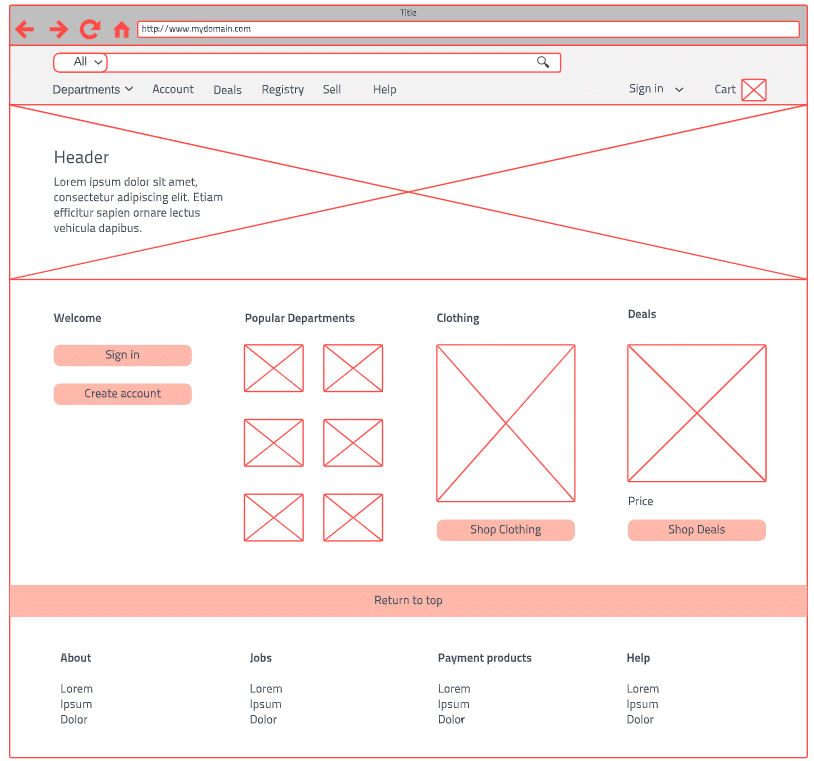 Title

http://www.mydomain.com

All

Departments Account Deals Registry Sell Help

Sign in

Cart

Header

Lorem ipsum dolor sit amet, consectetur adipiscing elit. Etiam efficitur sapien ornare lectus vehicula dapibus.

Welcome

Sign in

Create account

Popular Departments

Clothing

Shop Clothing

Deals

Price

Shop Deals

Return to top

About

Lorem
Ipsum
Dolor

Jobs

Lorem
Ipsum
Dolor

Payment products

Lorem
Ipsum
Dolor

Help

Lorem
Ipsum
Dolor